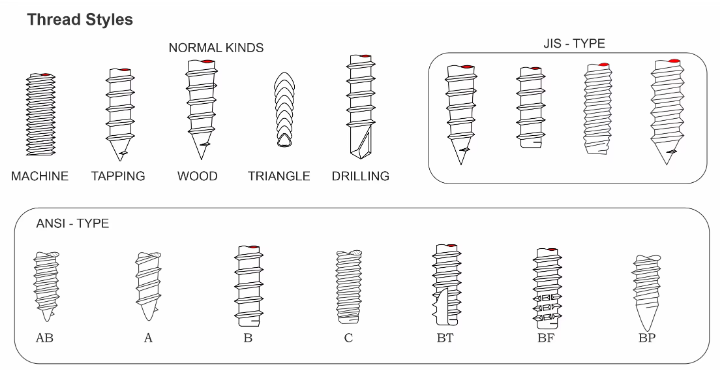 Thread Styles

NORMAL KINDS

MACHINE TAPPING WOOD TRIANGLE DRILLING

JIS - TYPE

ANSI - TYPE

AB A B C BT BF BP