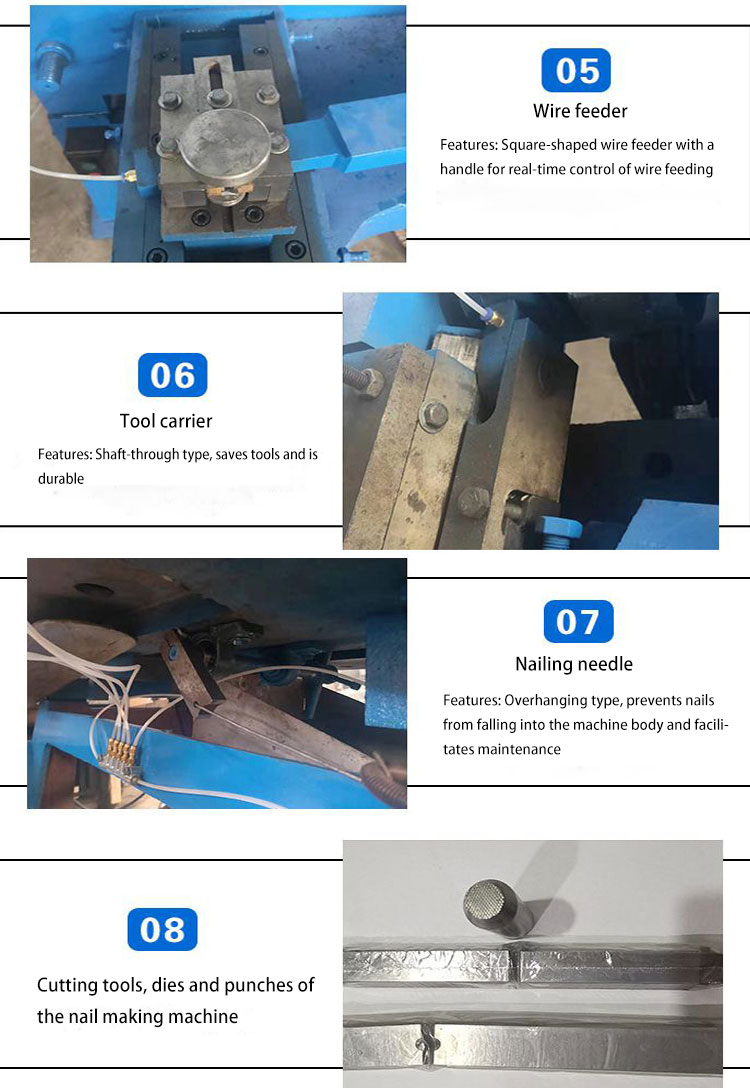 05

Wire feeder

Features: Square-shaped wire feeder with a handle for real-time control of wire feeding

06

Tool carrier

Features: Shaft-through type, saves tools and is durable

07

Nailing needle

Features: Overhanging type, prevents nails from falling into the machine body and facilitates maintenance

08

Cutting tools, dies and punches of the nail making machine